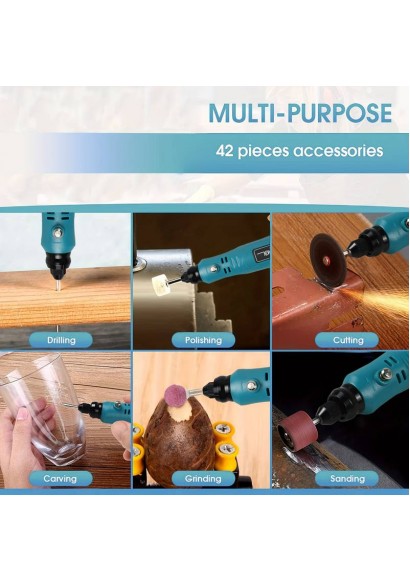 MULTI-PURPOSE

42 pieces accessories

Drilling

Polishing

Cutting

Carving

Grinding

Sanding